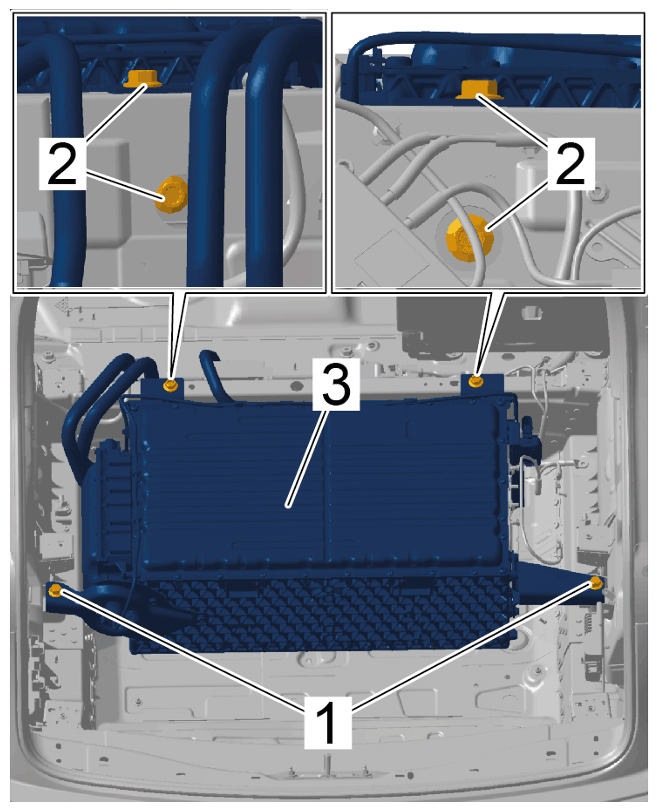 2
2
3
1