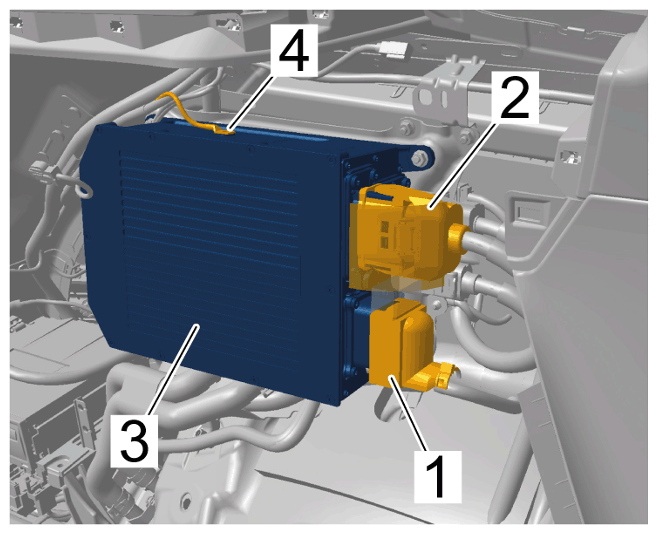 4
2
3
1