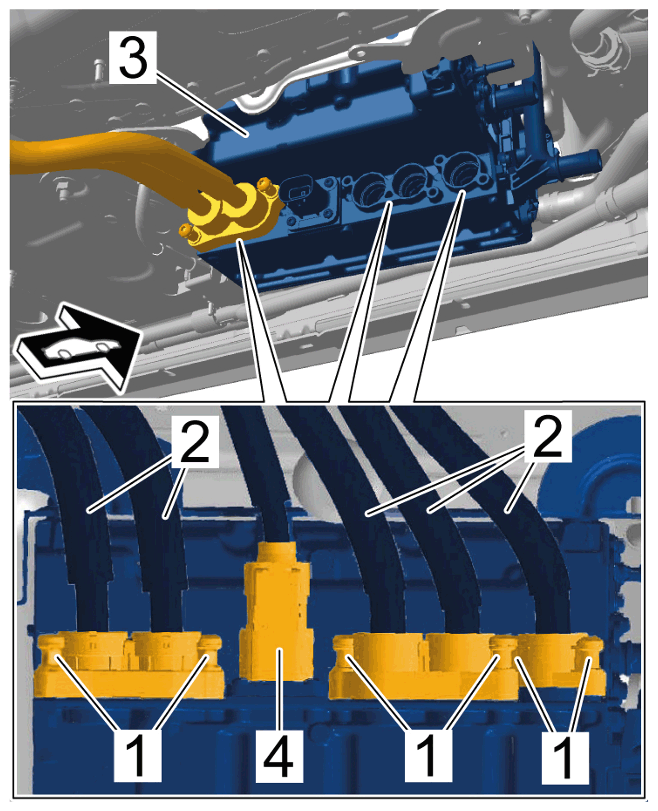 3
2
2
1
4
1
1