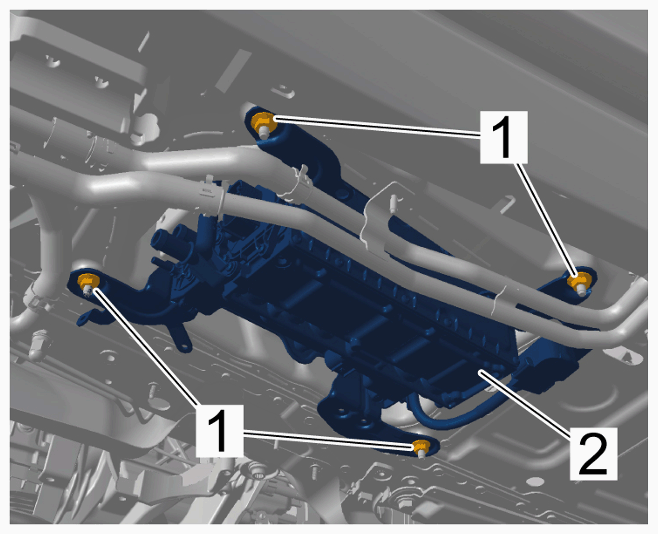 1
1
2