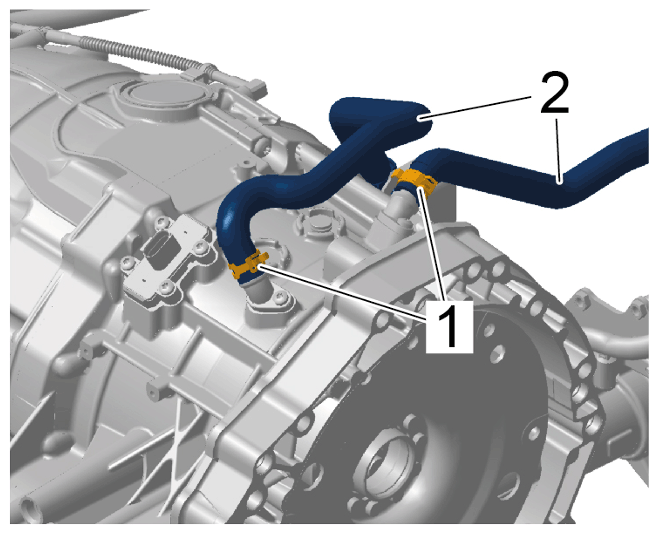 2

1