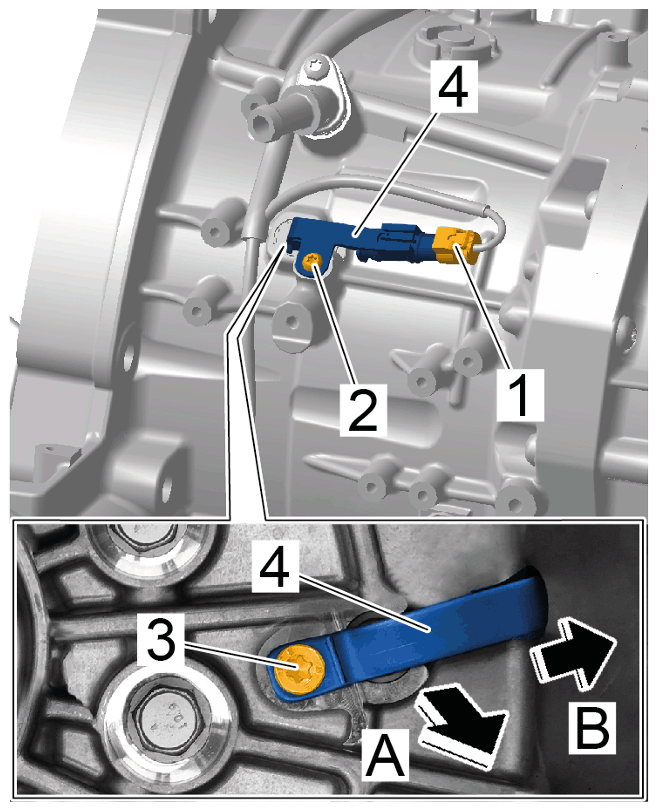 4
2
1
4
3
A
B