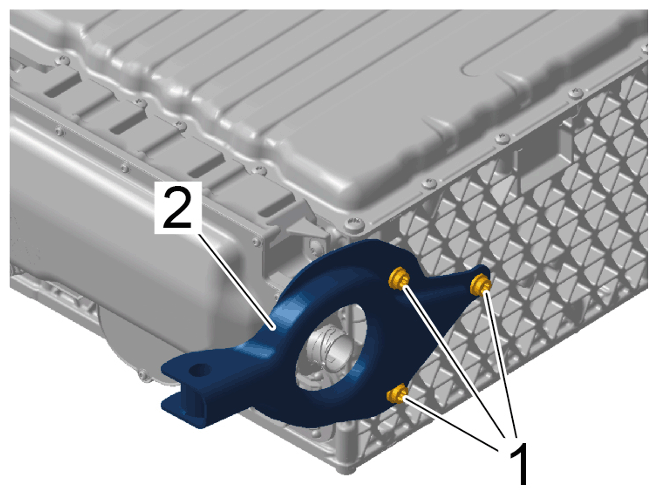 2
1