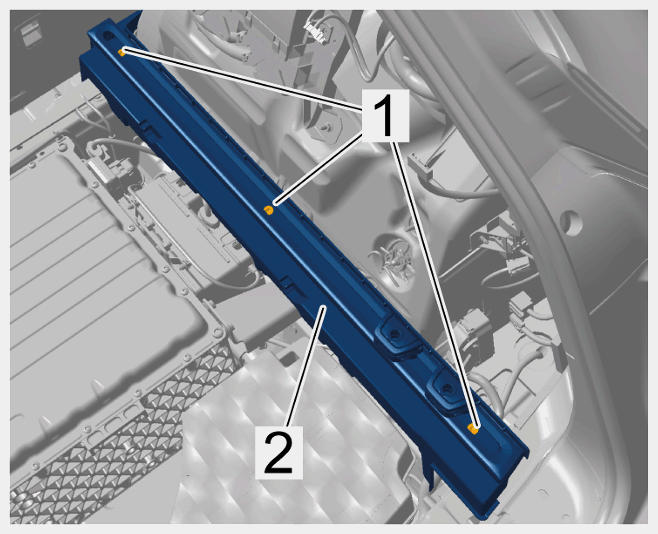 1
2