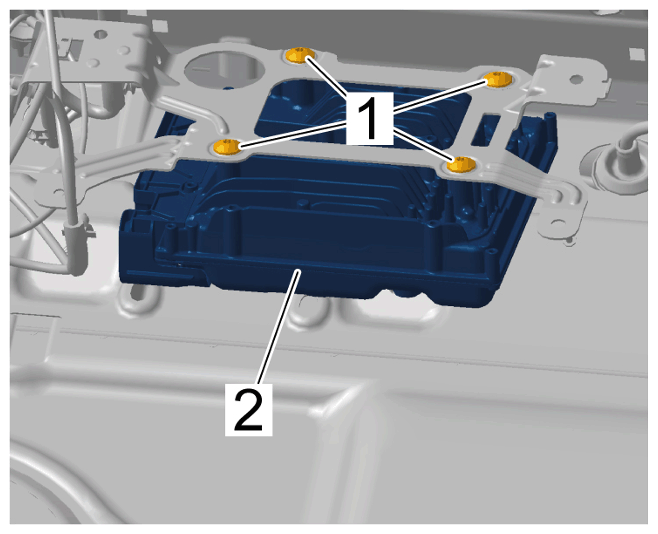 1

2