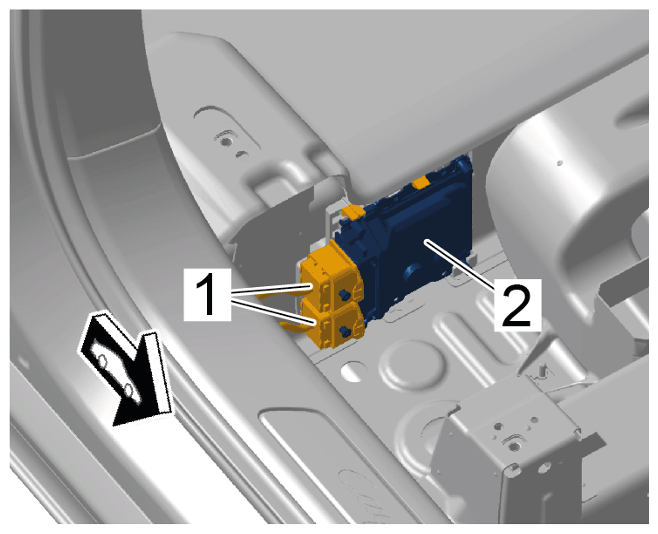 1
2