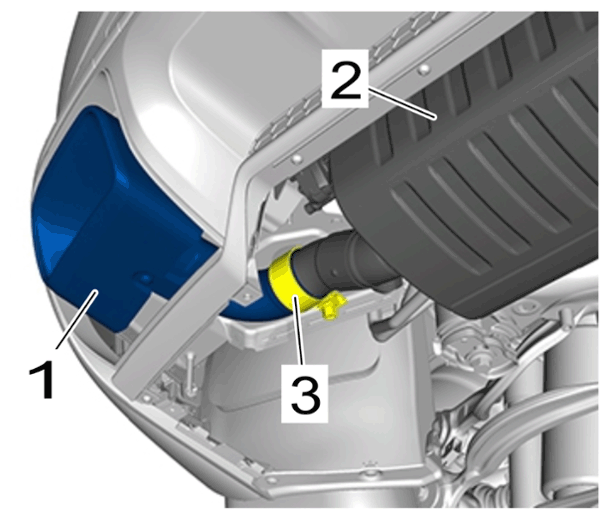 2

1

3