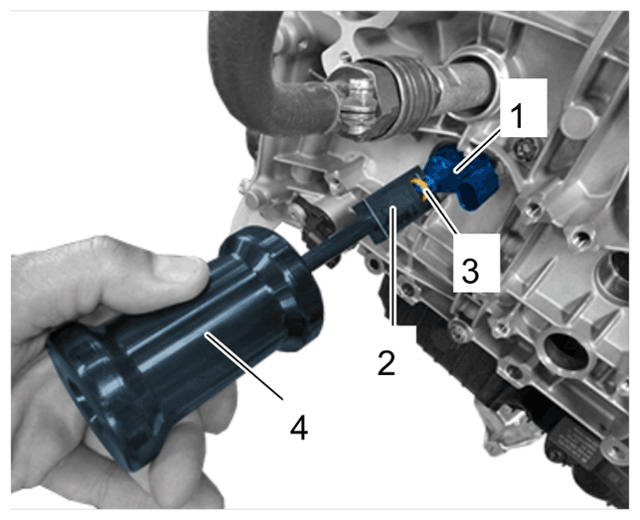 1
3
2
4