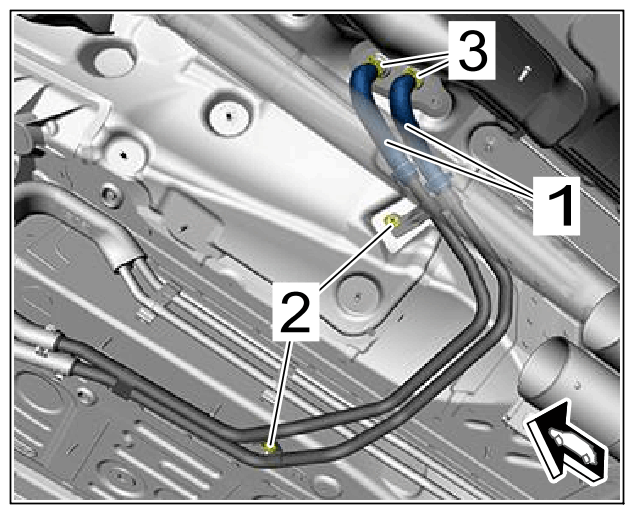 3
1
2