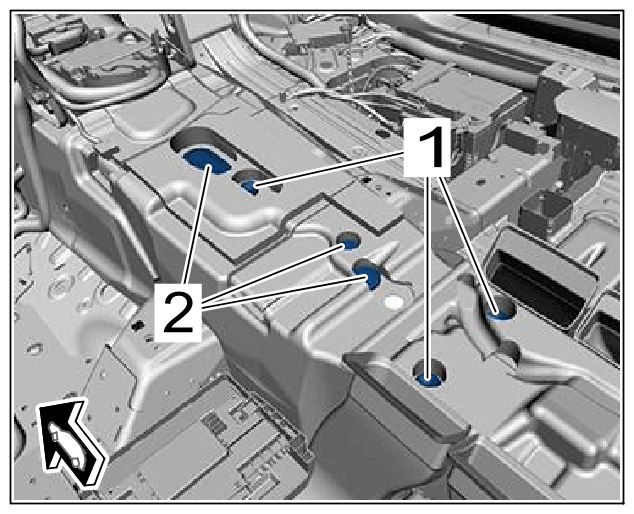 1

2