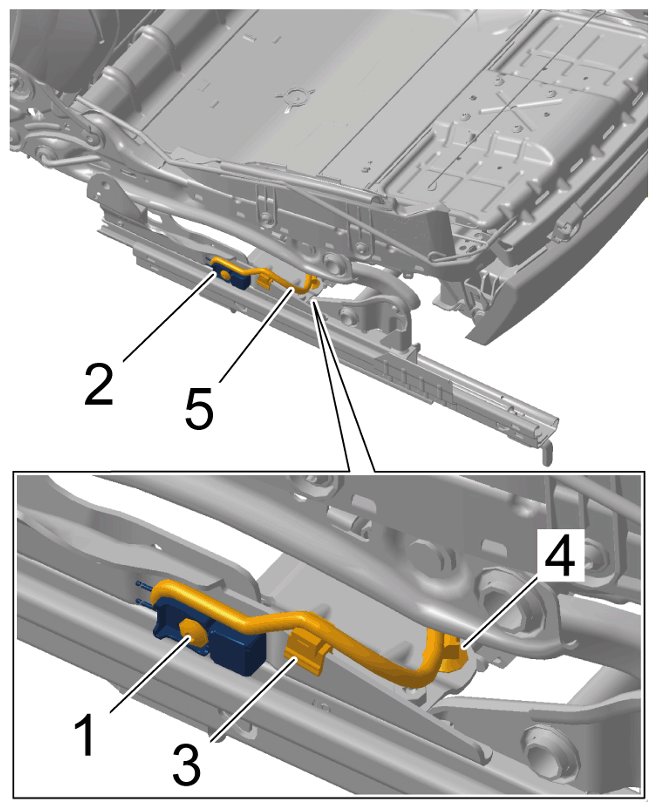 2
5
4
1
3