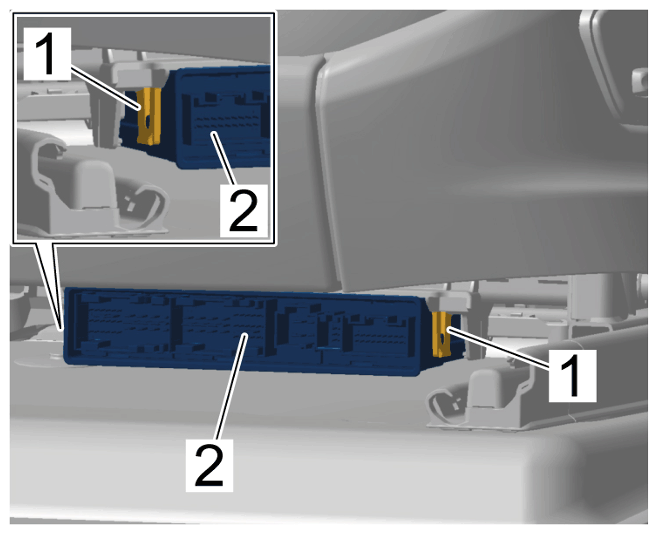 1
2
1
2