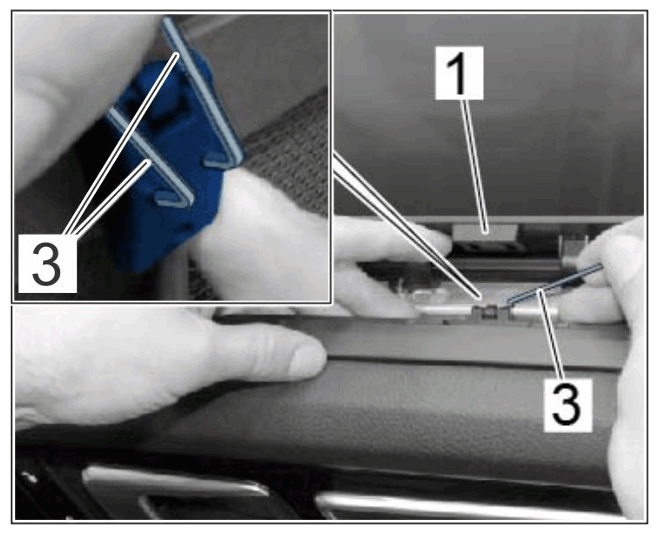 3

1

3