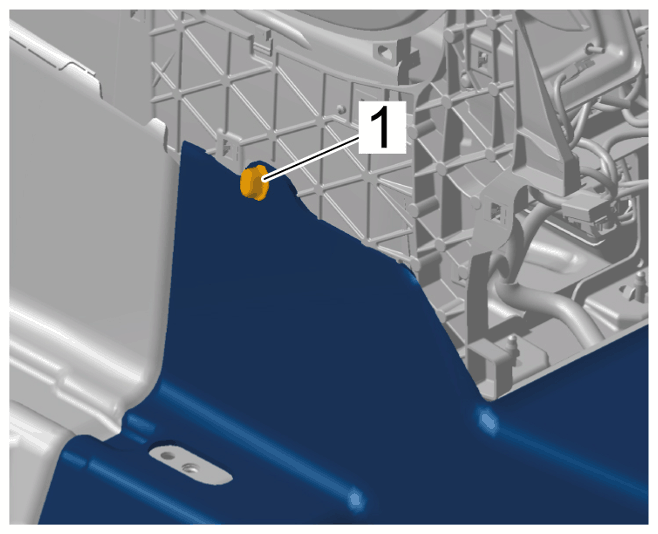 1