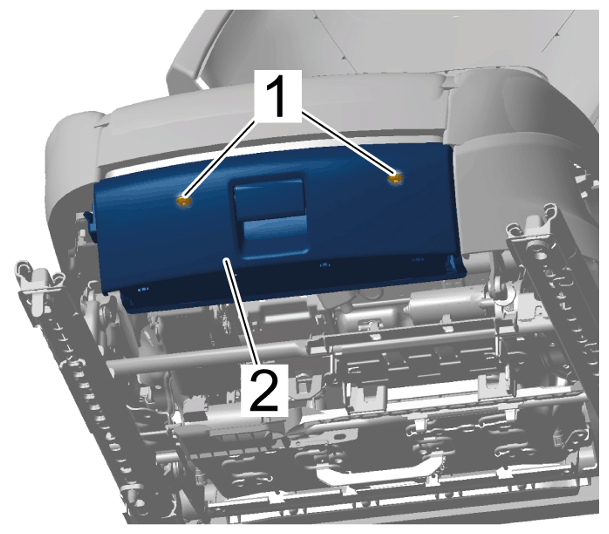 1
2