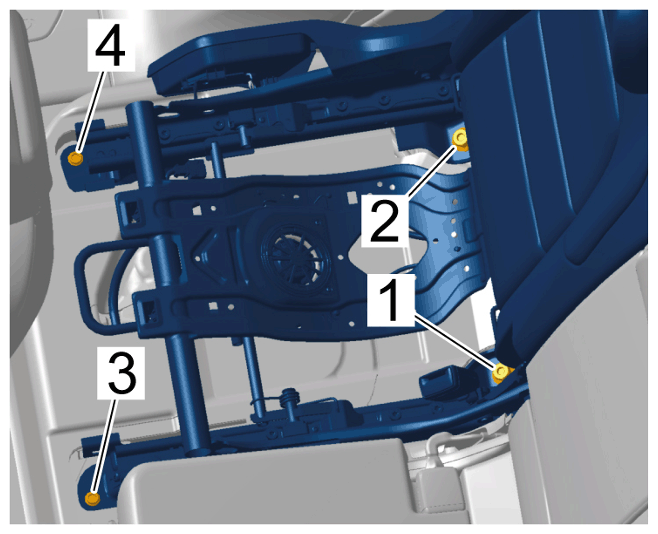 4
2
1
3