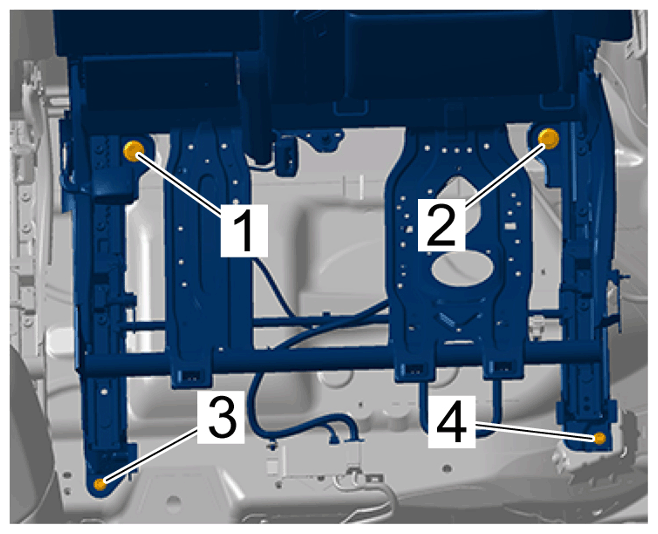 1
2
3
4