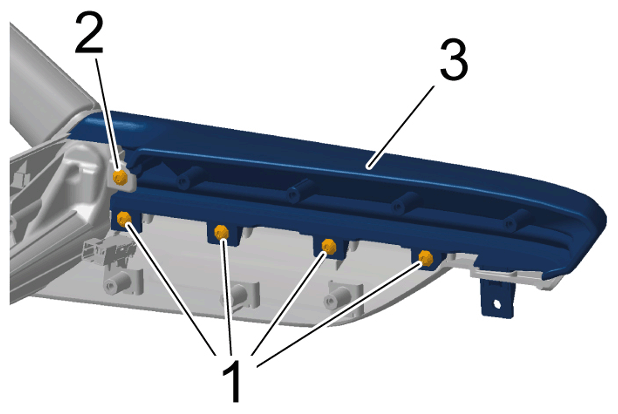 2
3
1