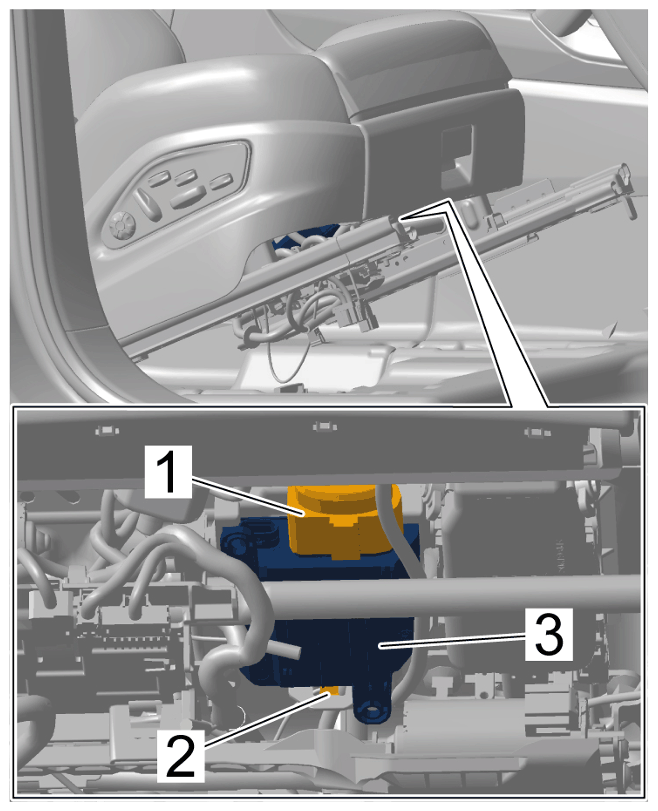 1
3
2