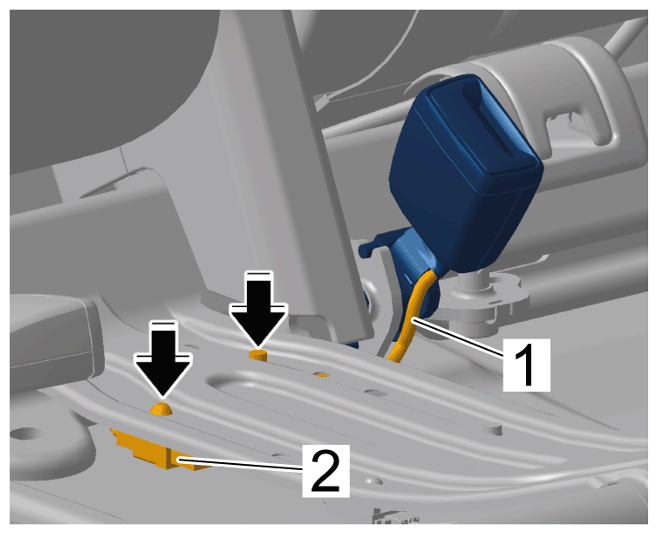 1
2