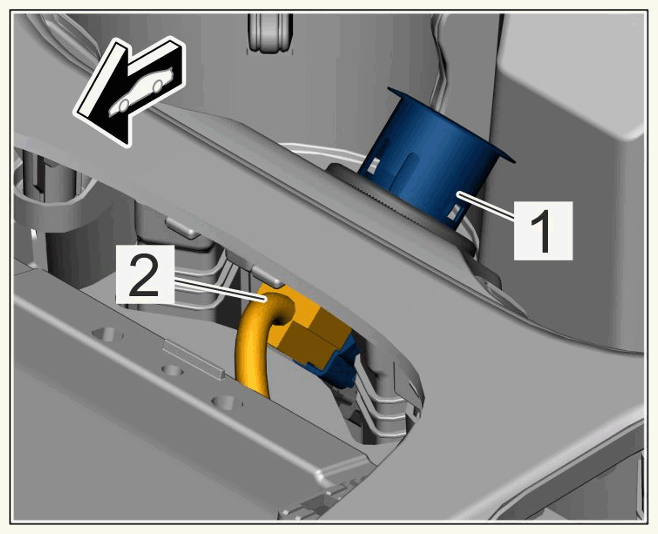 1

2