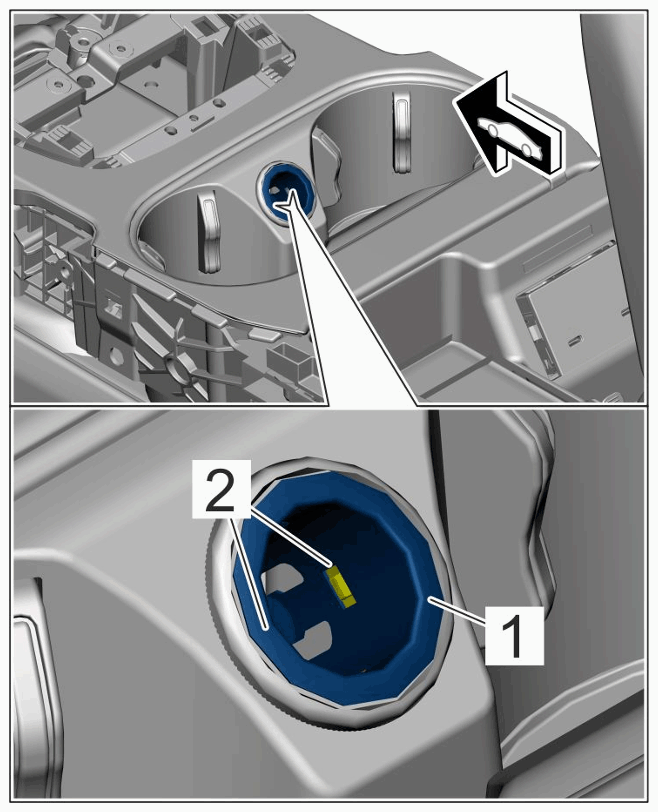 2
1