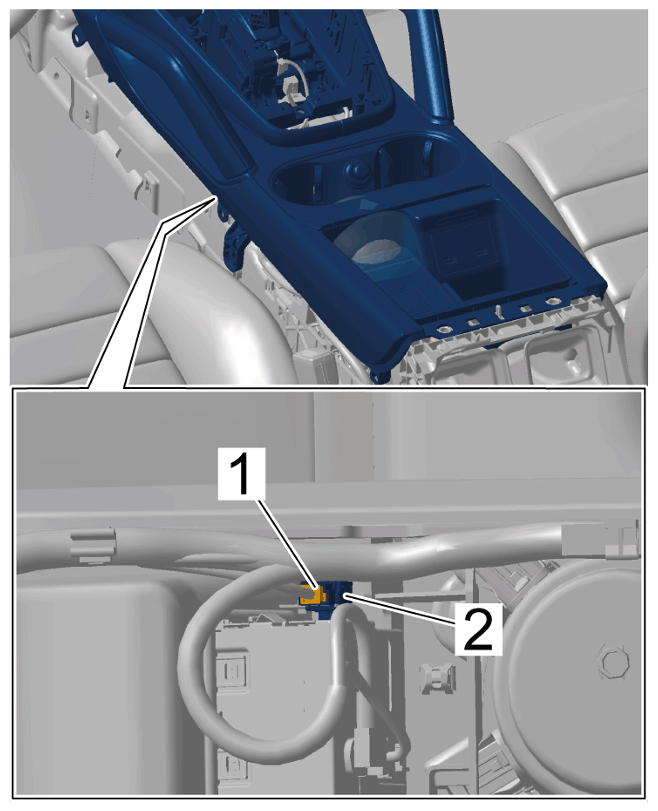 1

2