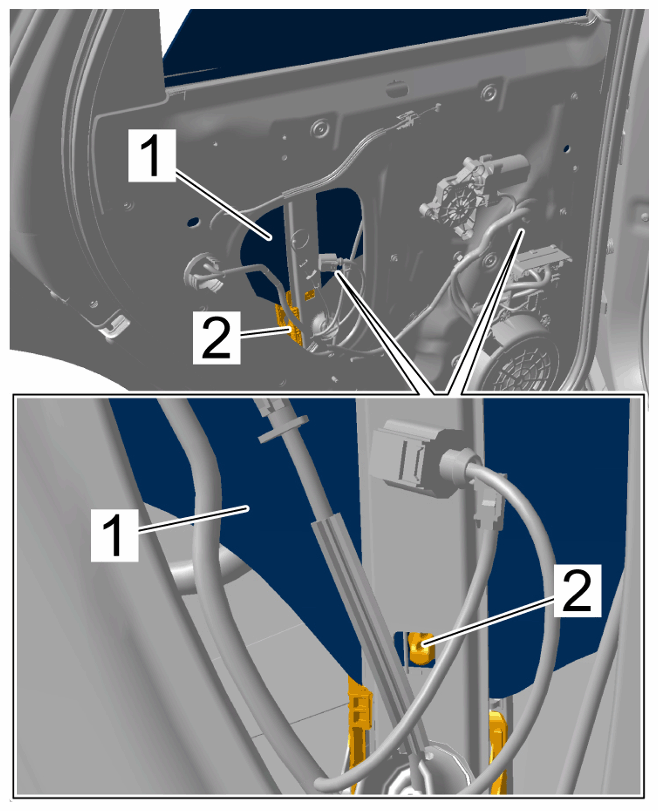 1
2
1
2