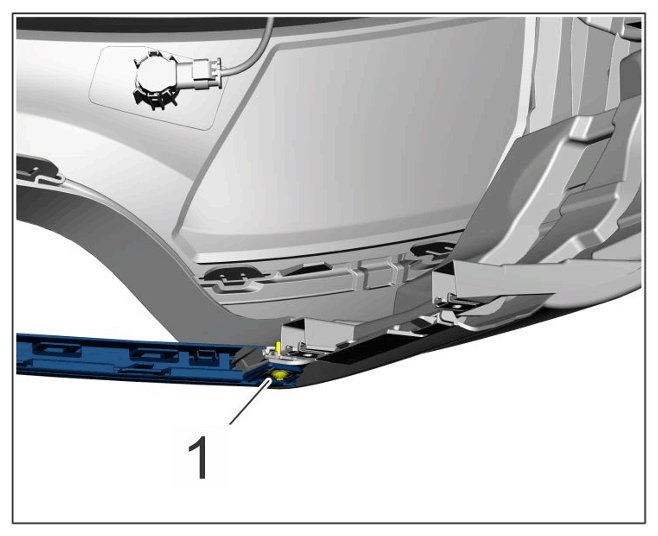 1