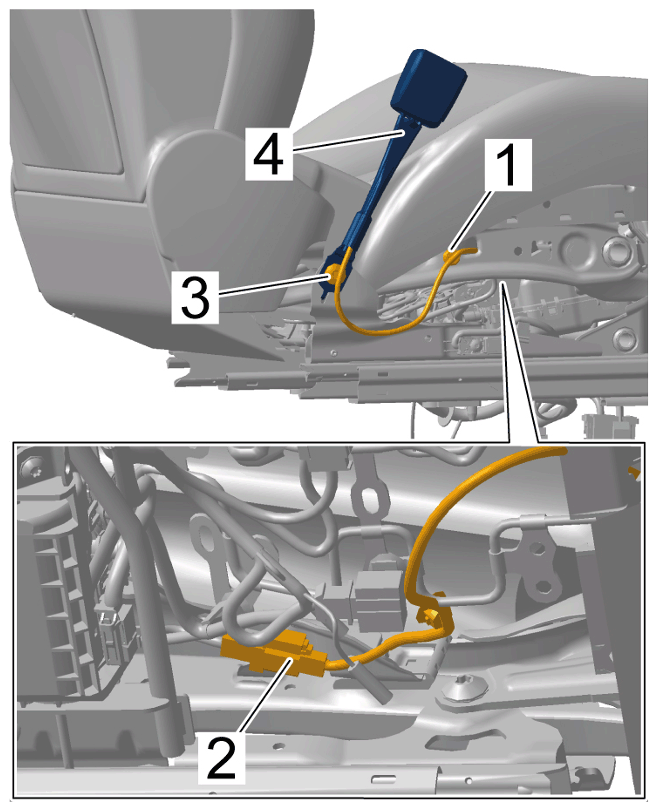 4
1
3
2