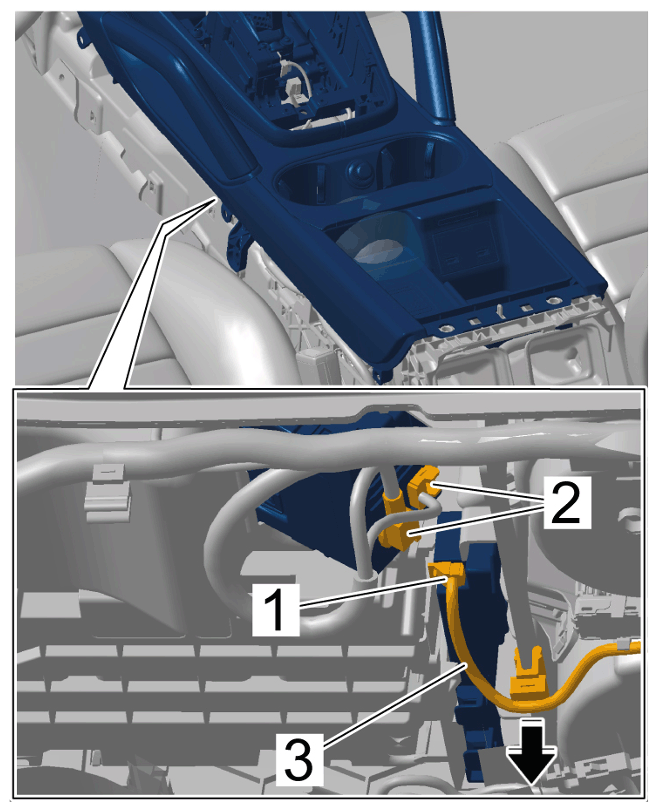 2
1
3