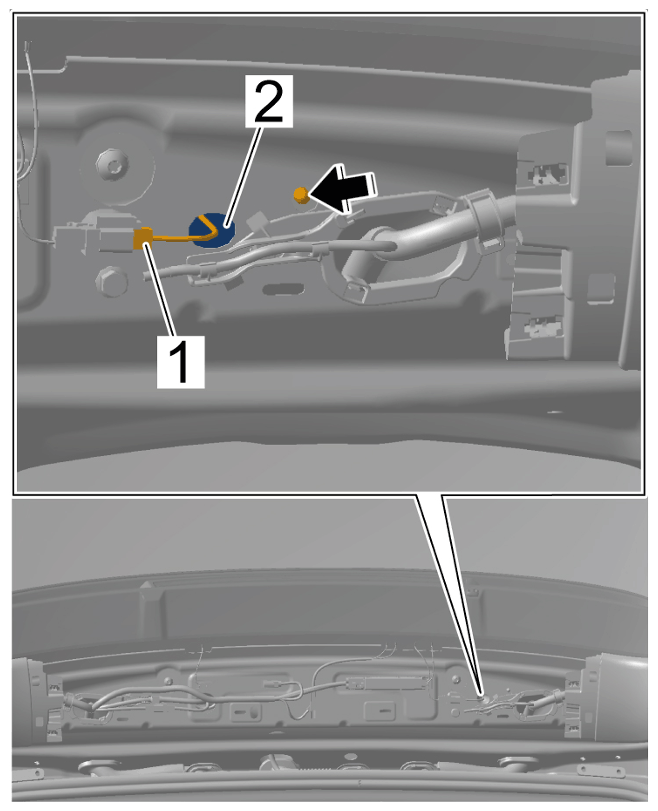 2
1