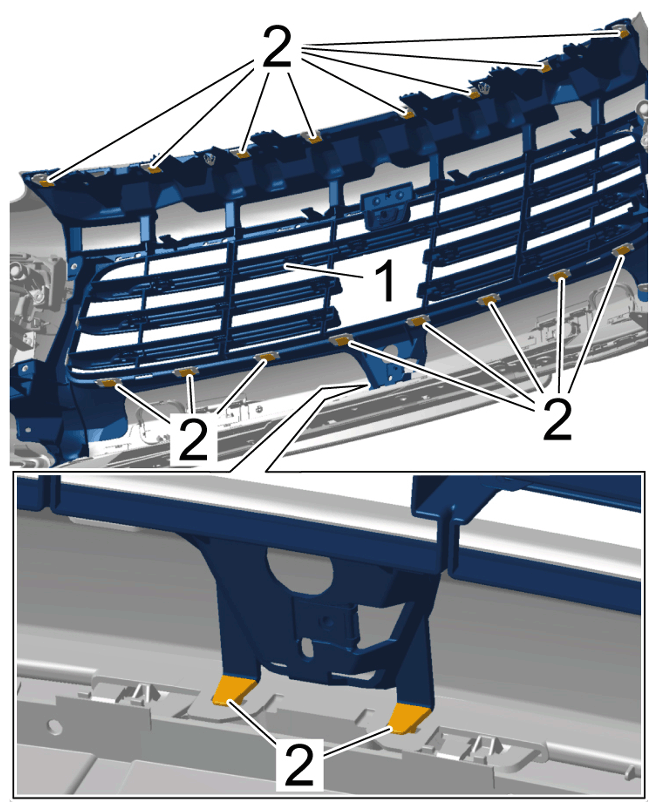 2

1

2

2

2