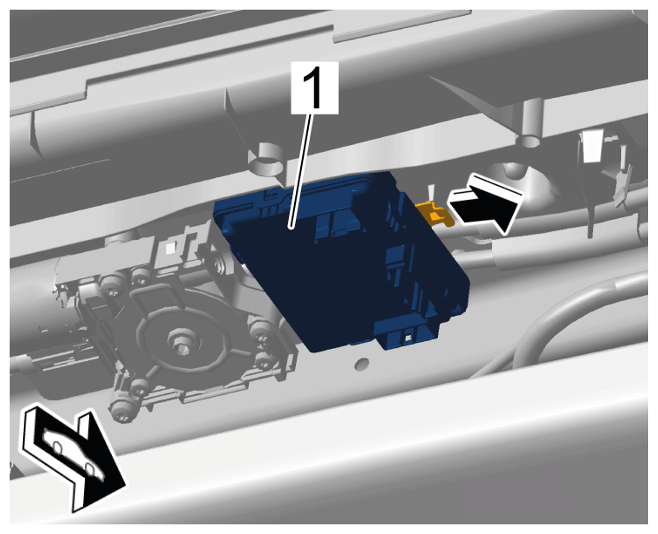 1