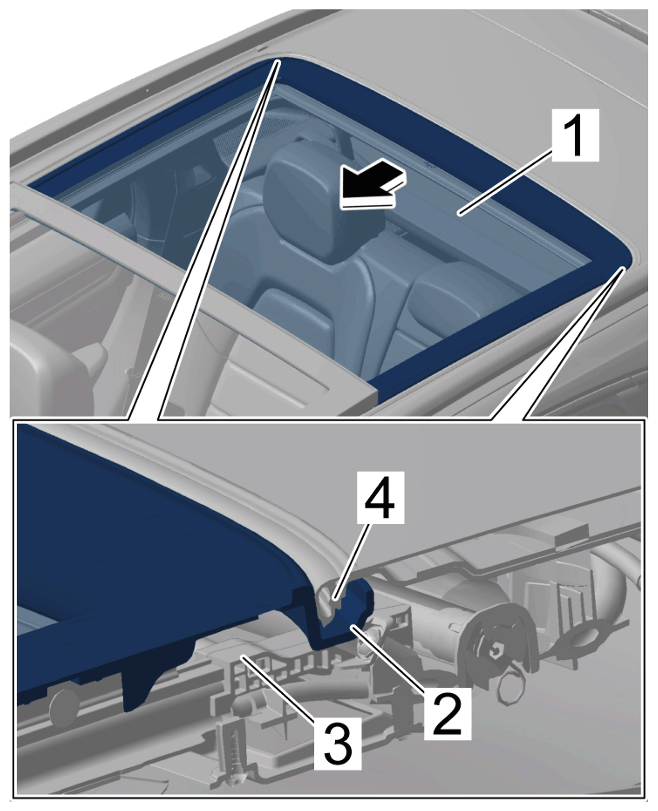 1
4
2
3