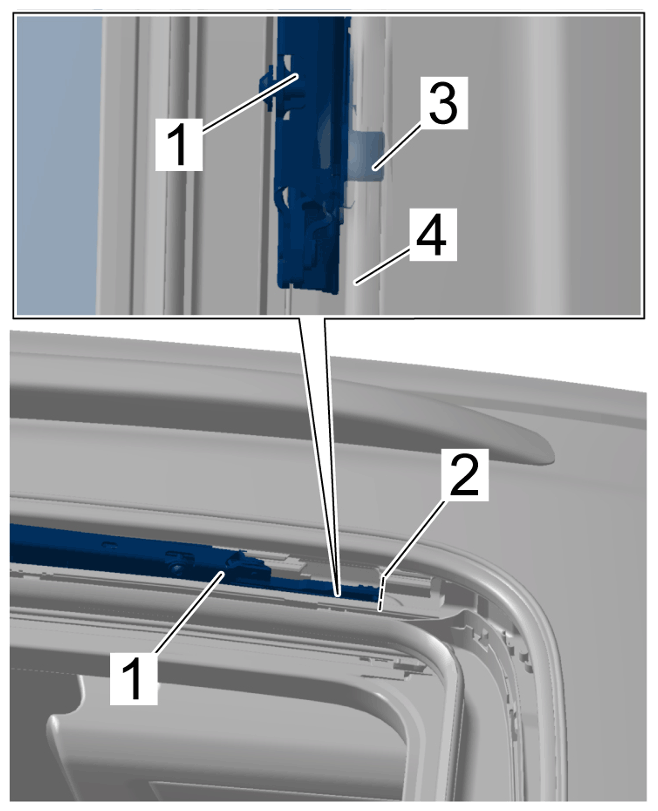 1
3
4
2
1