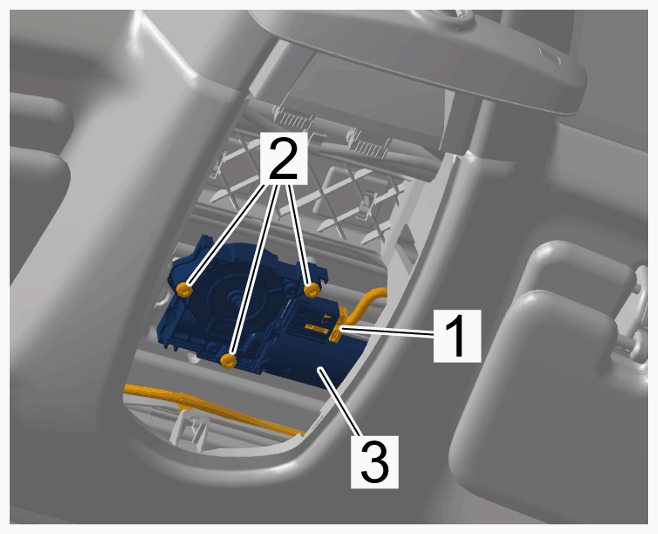 2
1
3