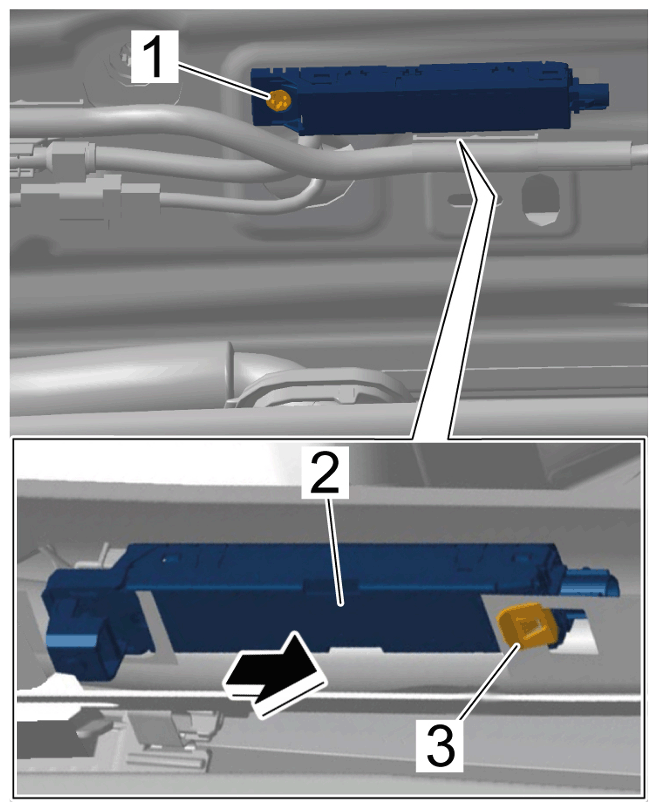 1

2

3