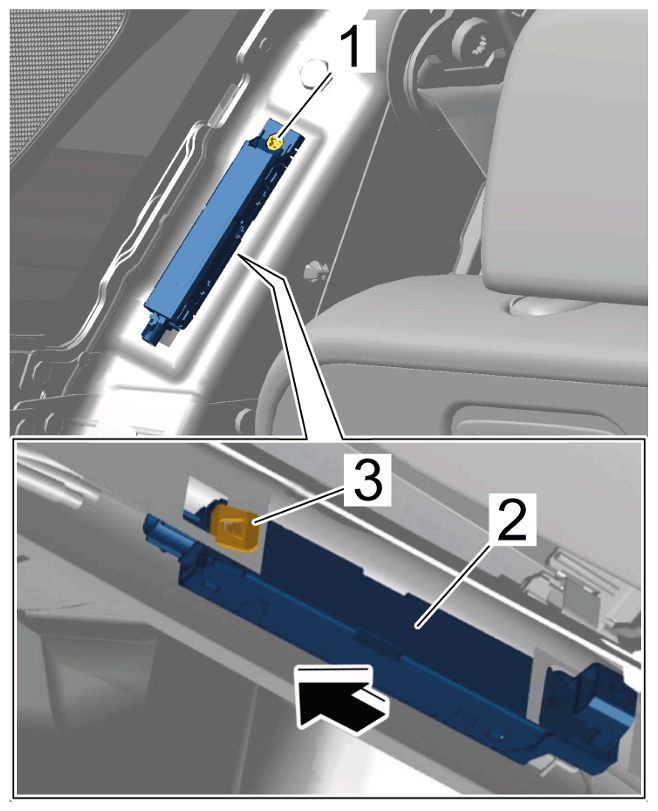 1
3
2