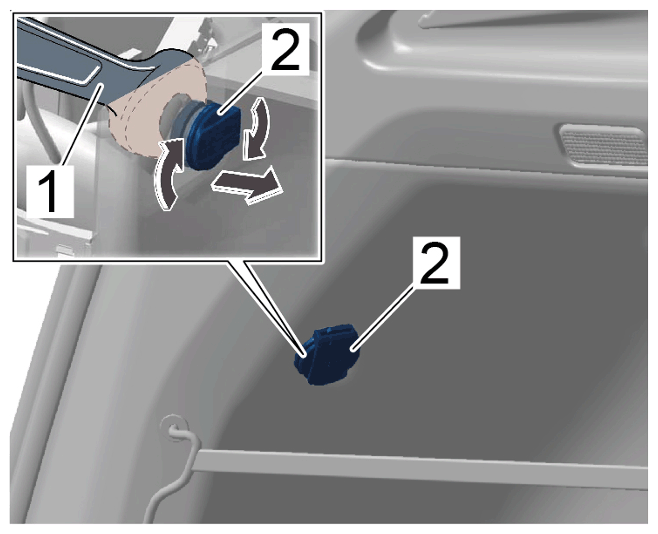 2
1
2