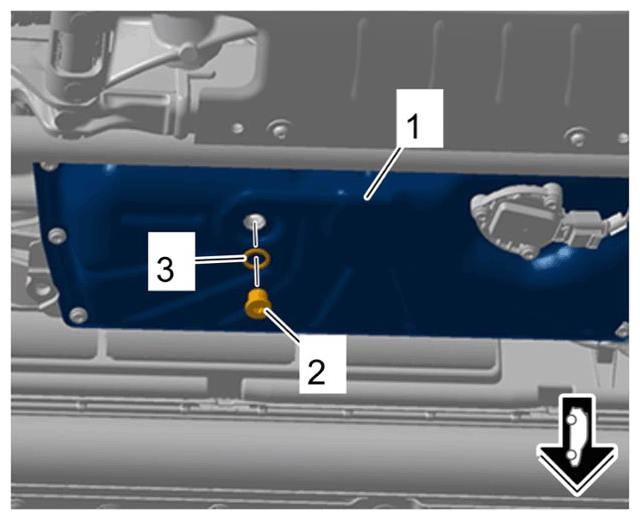 1
3
2