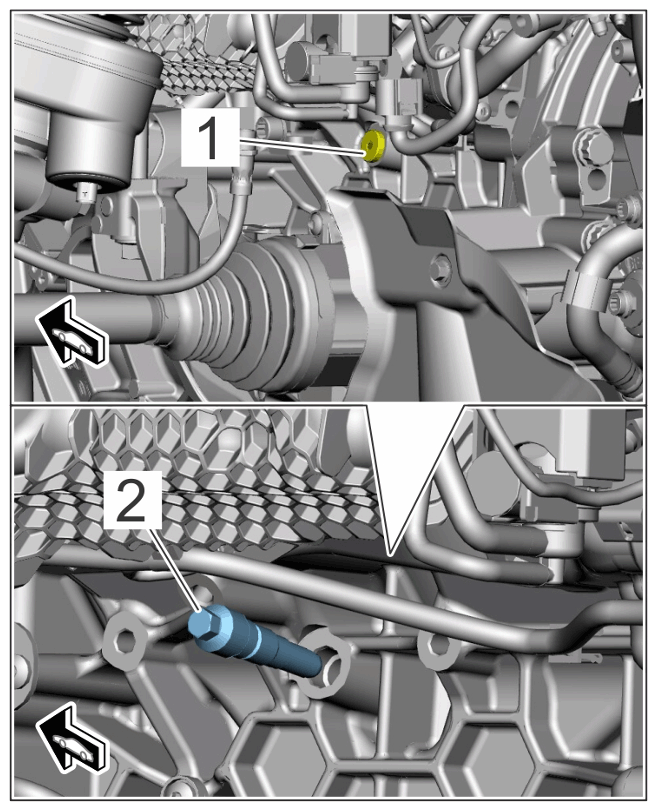 1

2