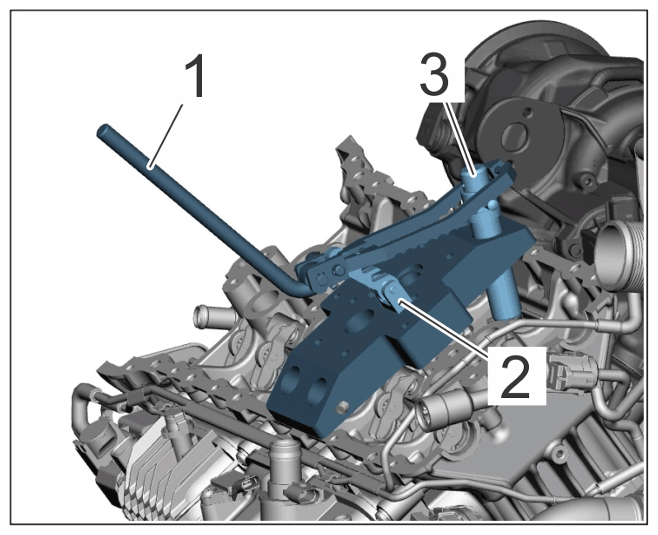 1
3
2