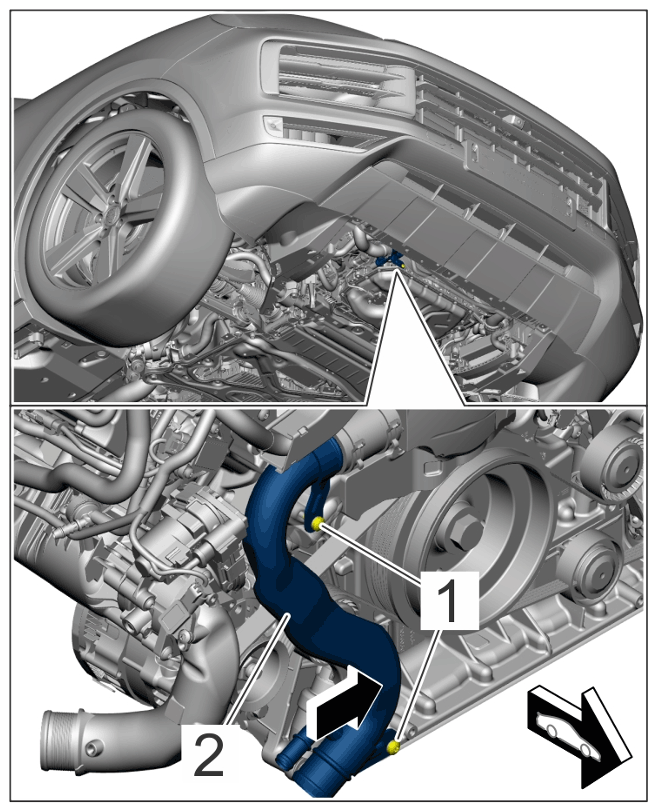 1
2