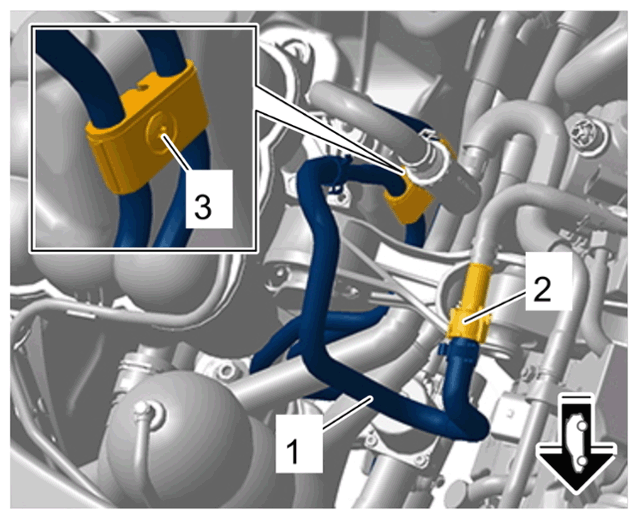 3
2
1