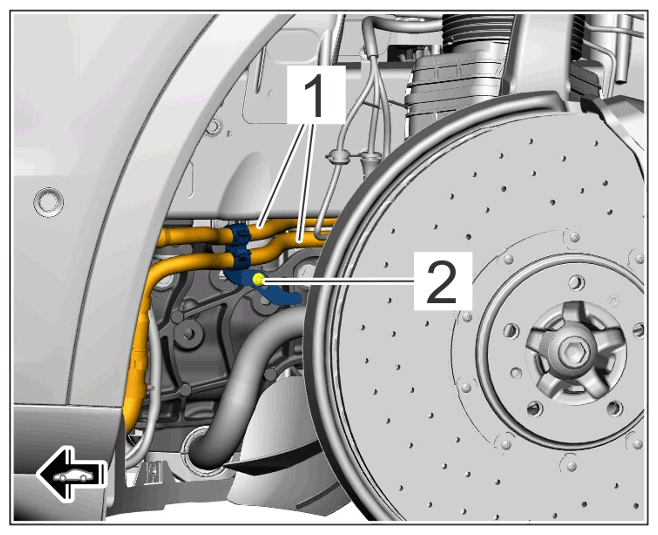 1
2