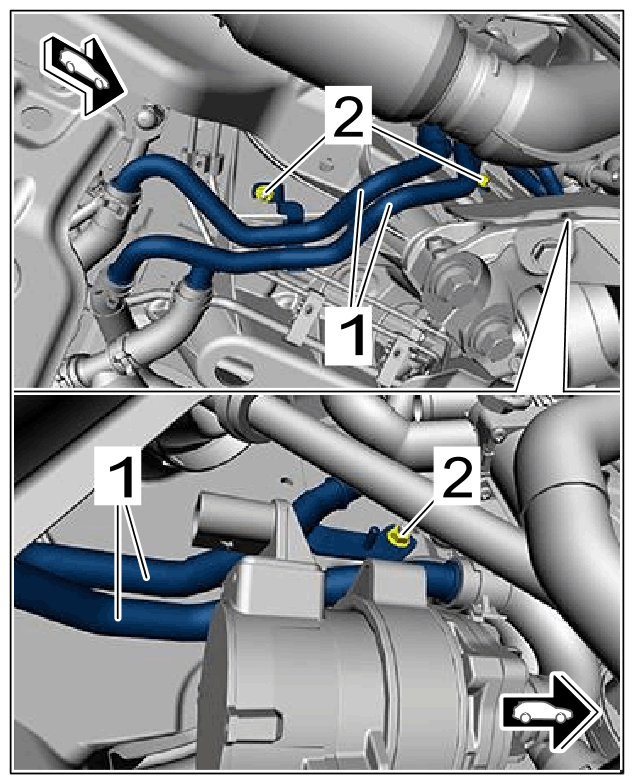 2
1
1
2