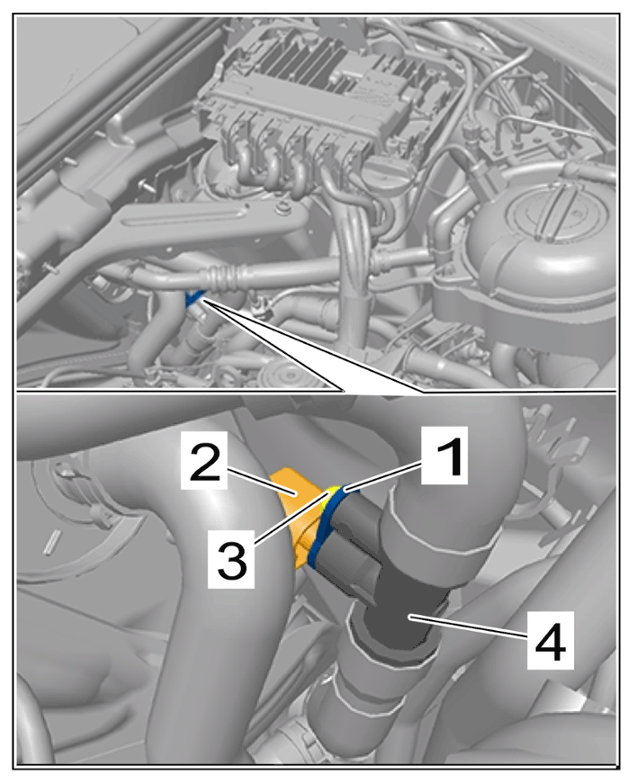 2
1
3
4