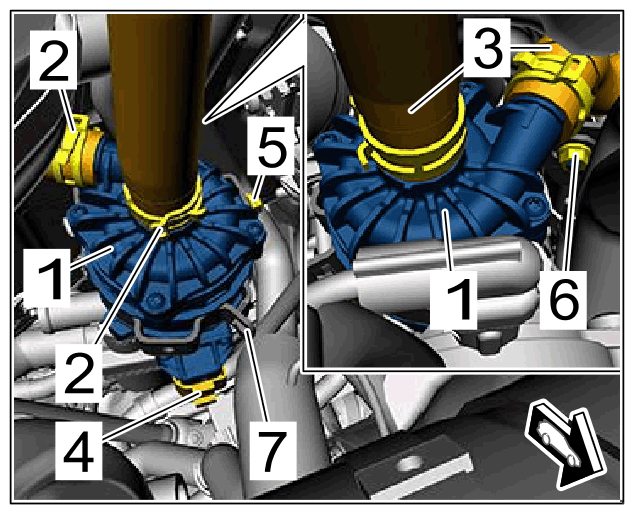 2
5
1
2
4
7
3
1
6