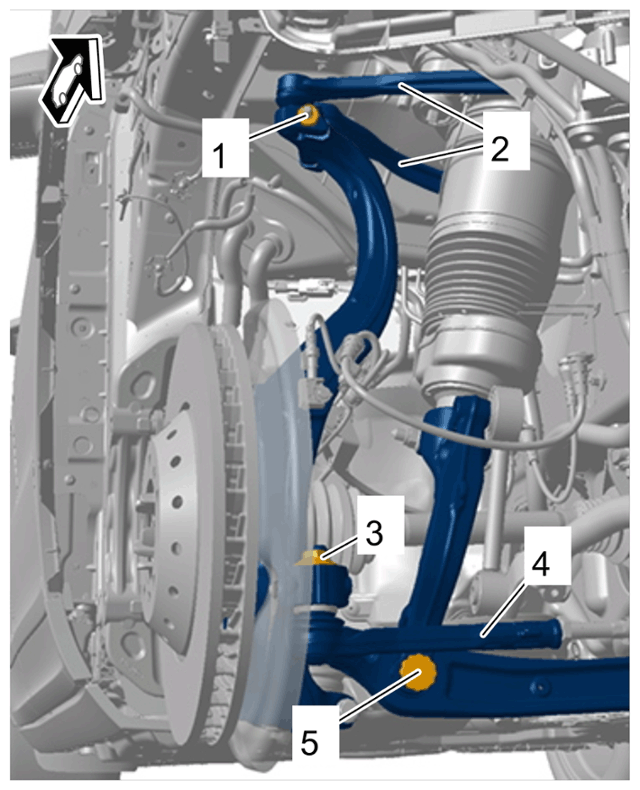 1
2
3
4
5